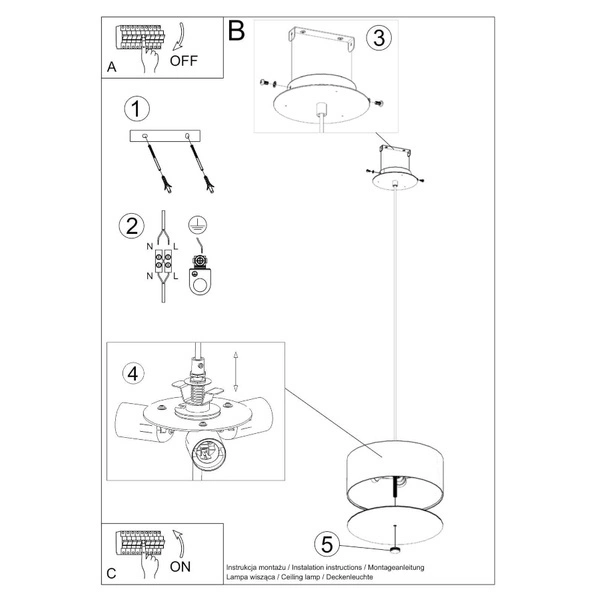 A
OFF

B

3

1

2

N
L
N
L

4

5

C
ON

Instrukcja montażu / Instalation instructions / Montageanleitung
Lampa wisząca / Ceiling lamp / Deckenleuchte