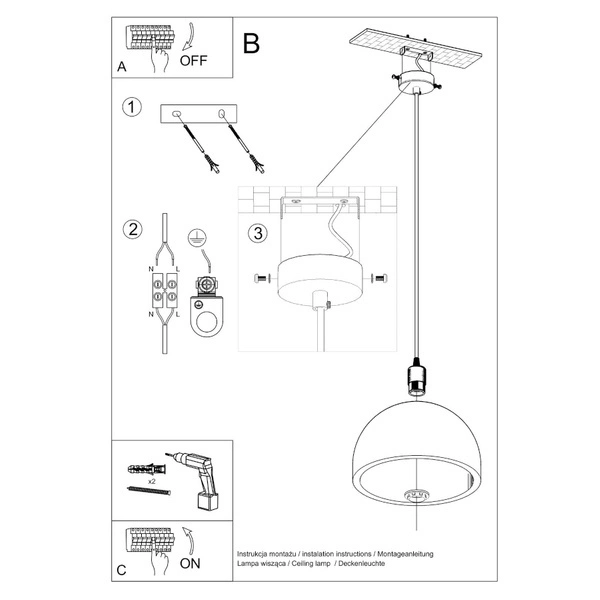 A
OFF
B
1
2
N L
N L
3
x2
C
ON
Instrukcja montażu / instalation instructions / Montageanleitung
Lampa wisząca / Ceiling lamp / Deckenleuchte