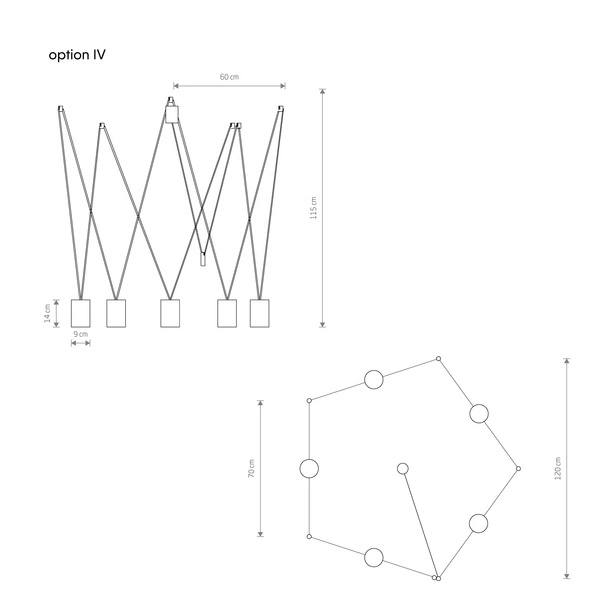 option IV

60 cm

115 cm

14 cm

9 cm

70 cm

120 cm