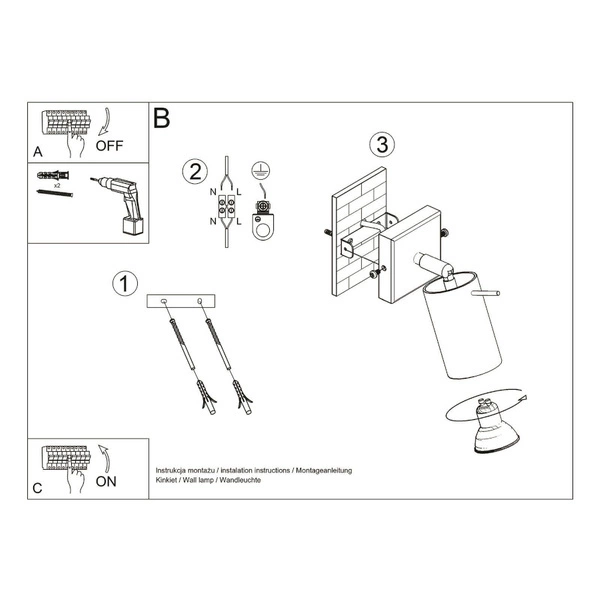 A
OFF

x2

B

2
N
L
N
L

3

1

C
ON

Instrukcja montażu / instalation instructions / Montageanleitung
Kinkiet / Wall lamp / Wandleuchte