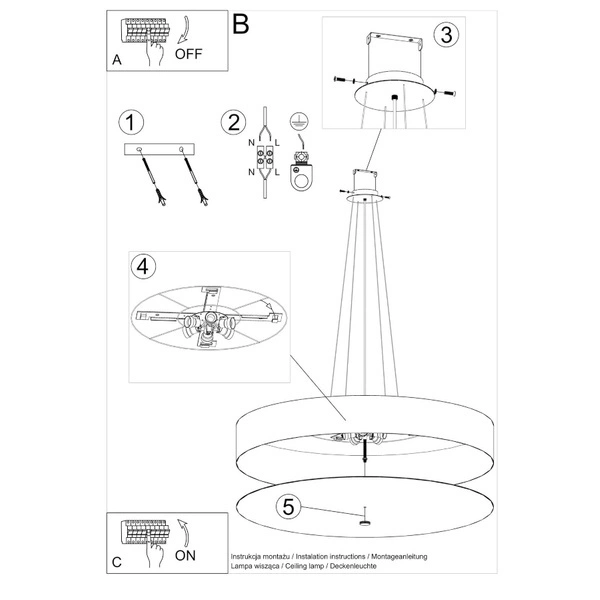 A
OFF
B
3
1
2
N
L
N
L
4
5
C
ON
Instrukcja montażu / Instalation instructions / Montageanleitung
Lampa wisząca / Ceiling lamp / Deckenleuchte