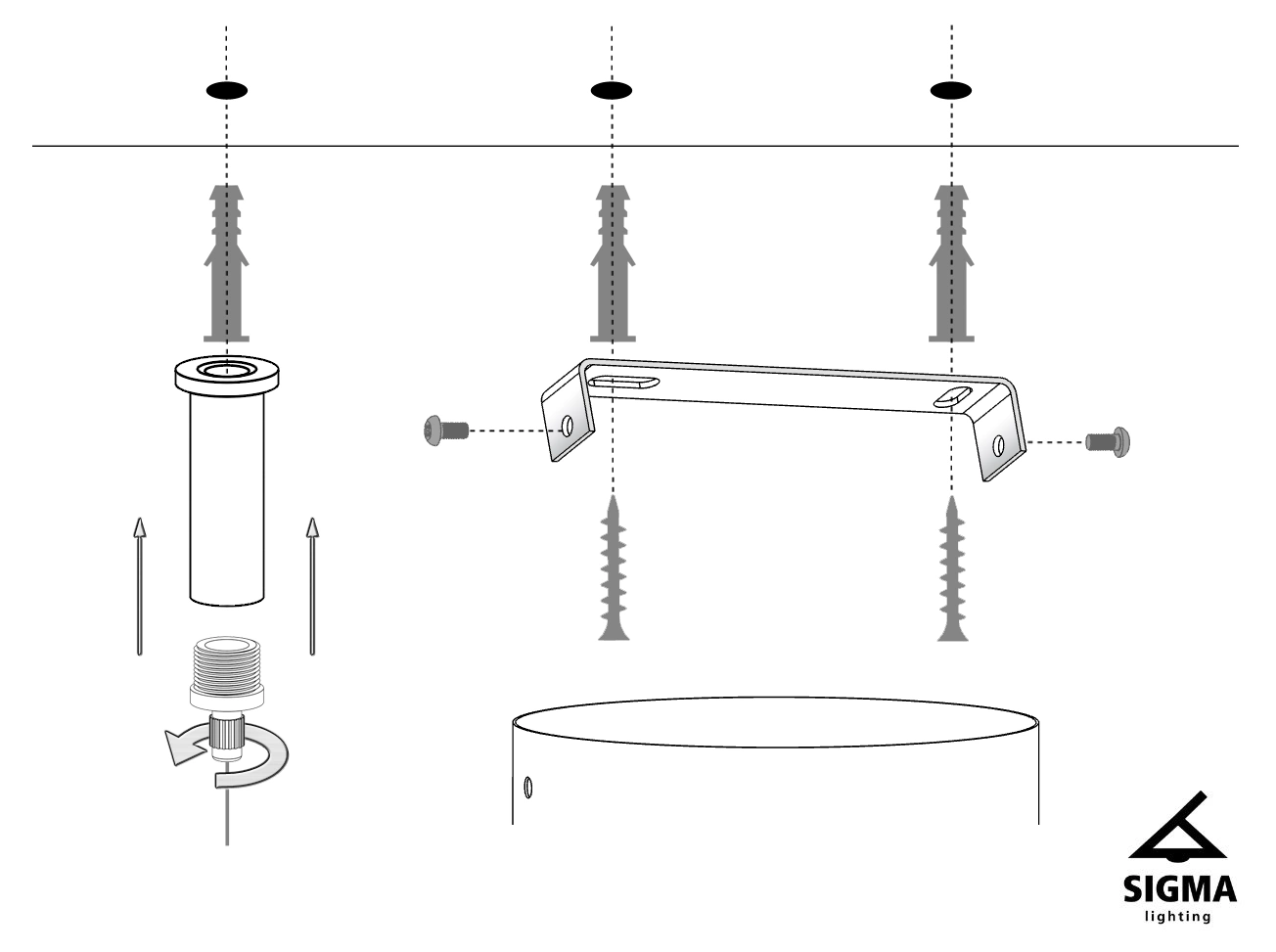 SIGMA
lighting