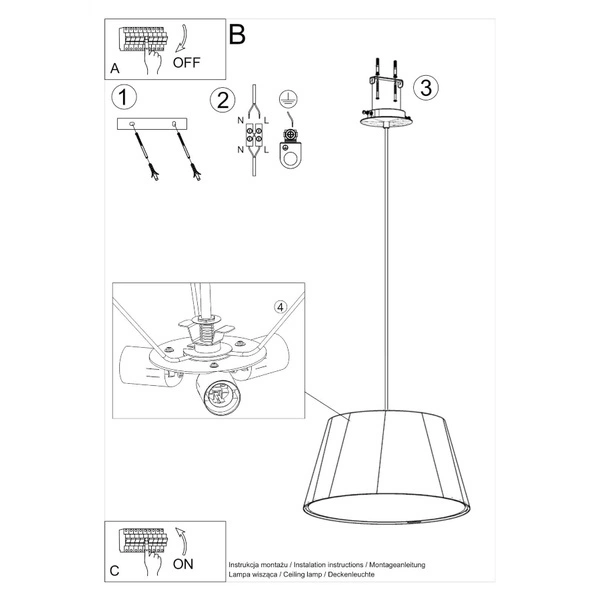 A
OFF
B
1
2
N
L
N
L
3
4
C
ON
Instrukcja montażu / Instalation instructions / Montageanleitung
Lampa wisząca / Ceiling lamp / Deckenleuchte