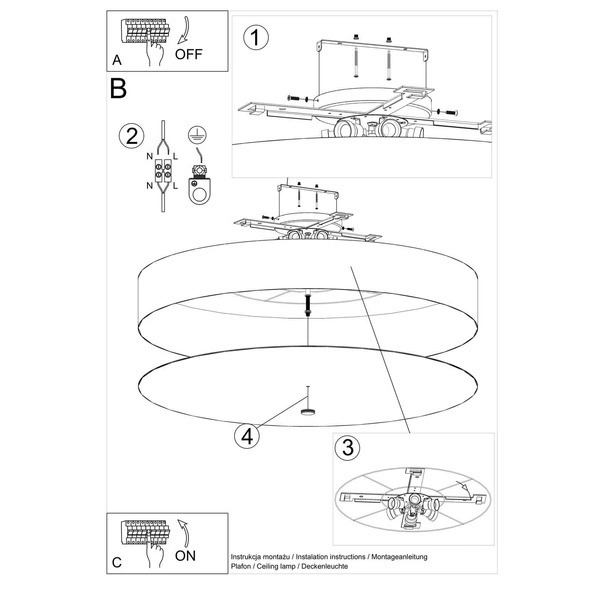 A
OFF

1

B

2
N L
N L

4

3

C
ON

Instrukcja montażu / Instalation instructions / Montageanleitung
Plafon / Ceiling lamp / Deckenleuchte