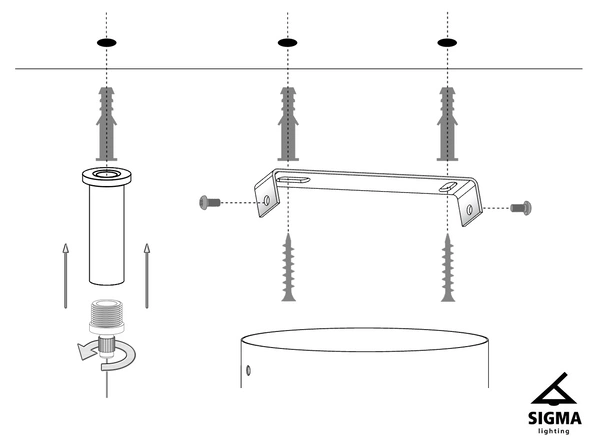 SIGMA
lighting