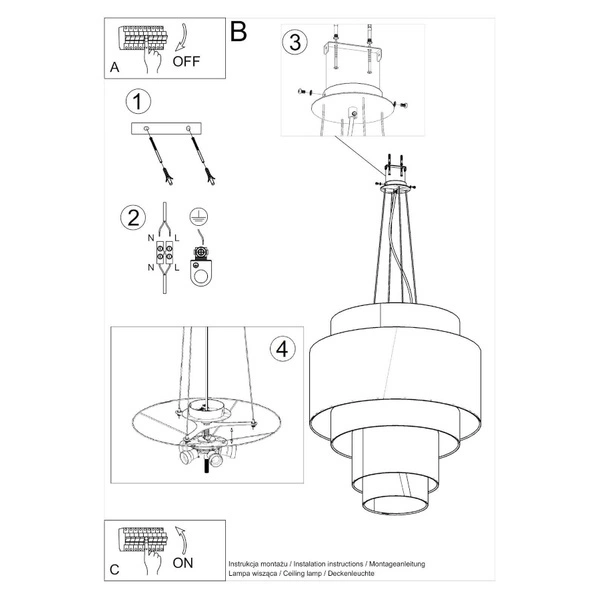 A
OFF

B

3

1

2

N L
N L

4

C
ON

Instrukcja montażu / Instalation instructions / Montageanleitung
Lampa wisząca / Ceiling lamp / Deckenleuchte