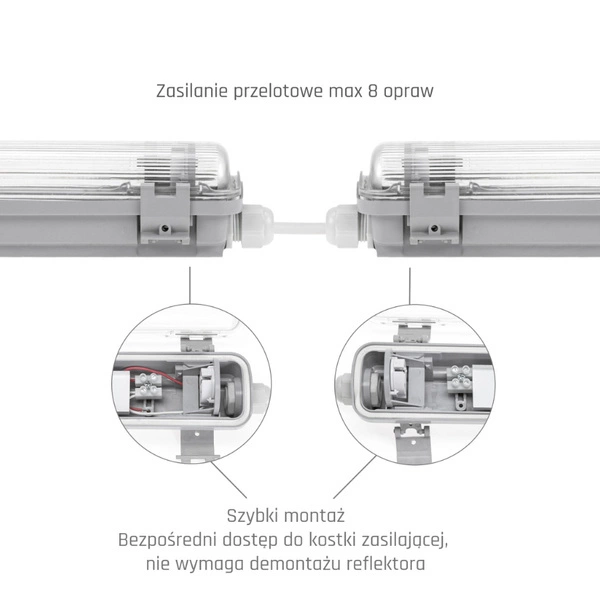 Zasilanie przelotowe max 8 opraw

Szybki montaż
Bezpośredni dostęp do kostki zasilającej, nie wymaga demontażu reflektora