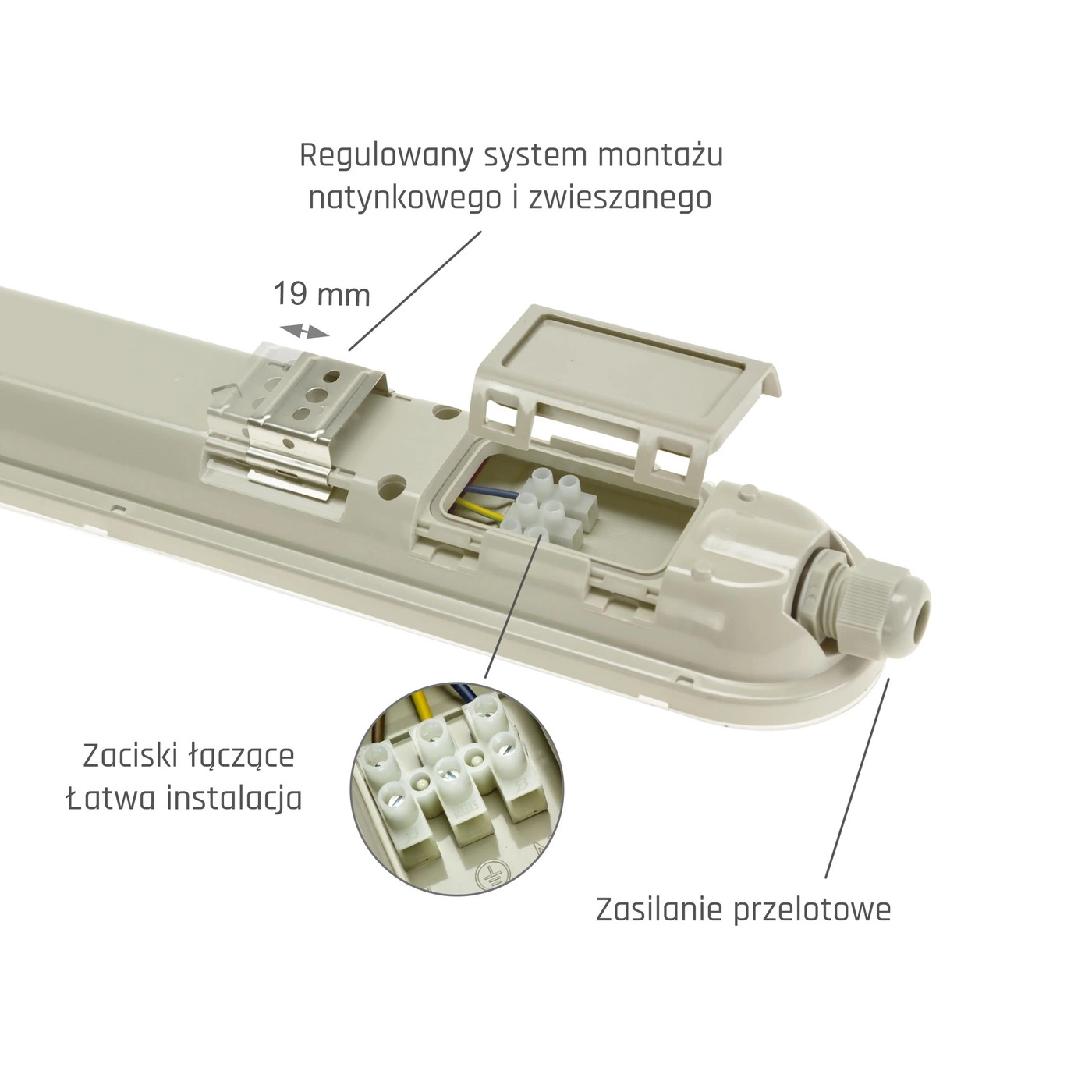 Regulowany system montażu natynkowego i zwieszanego

19 mm

Zaciski łączące
Łatwa instalacja

Zasilanie przelotowe