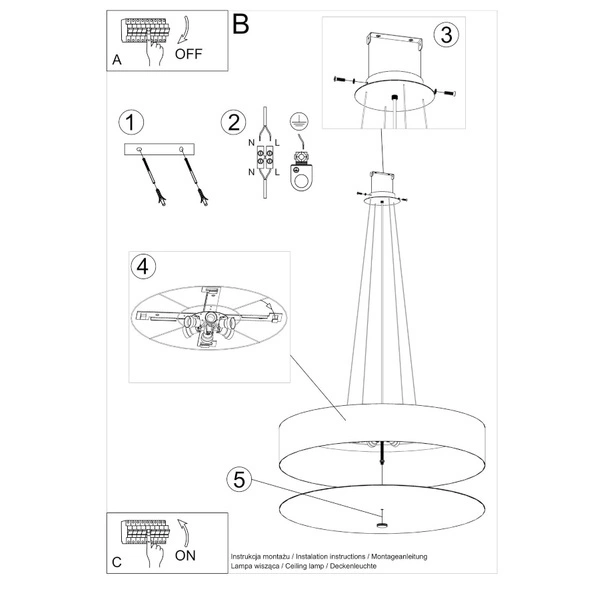 A
OFF

B

3

1

2

N L
N L

4

5

C
ON

Instrukcja montażu / Instalation instructions / Montageanleitung
Lampa wisząca / Ceiling lamp / Deckenleuchte