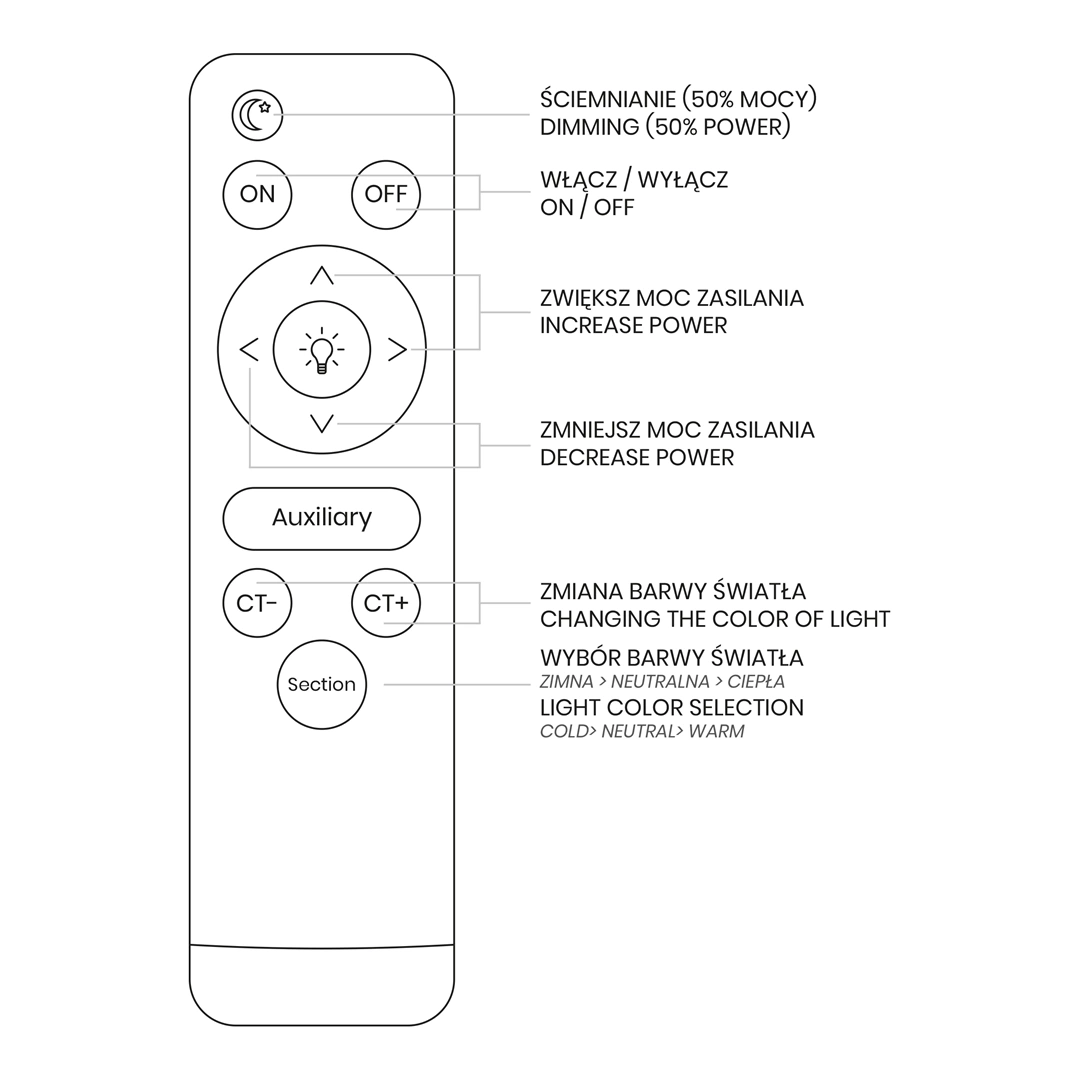 ON
OFF
Auxiliary
CT-
CT+
Section

ŚCIEMNIANIE (50% MOCY)
DIMMING (50% POWER)

WŁĄCZ / WYŁĄCZ
ON / OFF

ZWIĘKSZ MOC ZASILANIA
INCREASE POWER

ZMNIEJSZ MOC ZASILANIA
DECREASE POWER

ZMIANA BARWY ŚWIATŁA
CHANGING THE COLOR OF LIGHT

WYBÓR BARWY ŚWIATŁA
ZIMNA > NEUTRALNA > CIEPŁA
LIGHT COLOR SELECTION
COLD> NEUTRAL> WARM