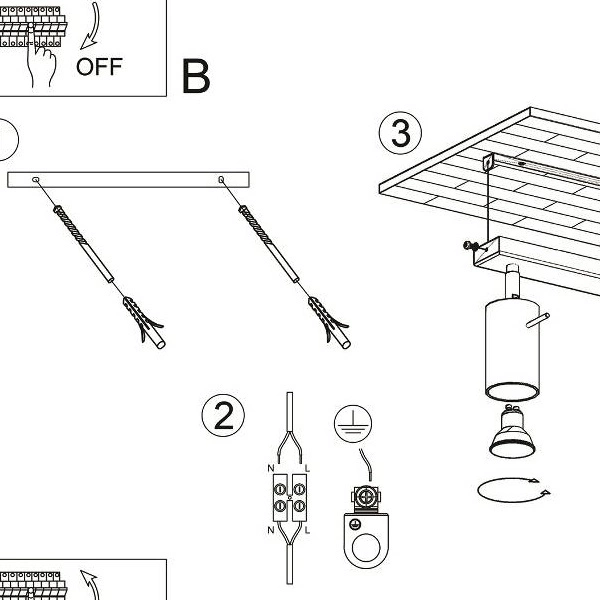 OFF

B

3

2

N
L
N
L