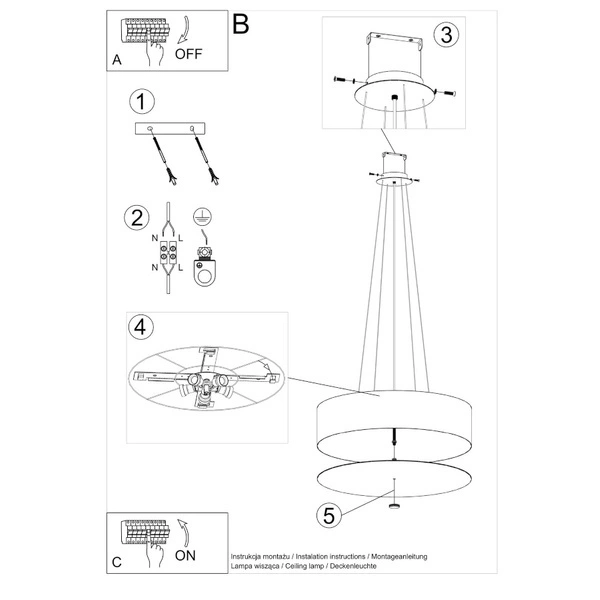 A
OFF

B

3

1

2

N L

N L

4

5

C
ON

Instrukcja montażu / Instalation instructions / Montageanleitung
Lampa wisząca / Ceiling lamp / Deckenleuchte