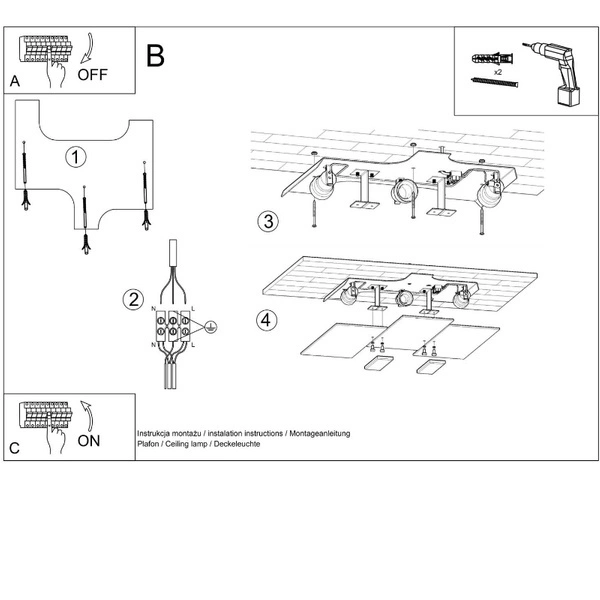 A
OFF

B

x2

1

2

N
L
N
L

3

4

C
ON

Instrukcja montażu / instalation instructions / Montageanleitung
Plafon / Ceiling lamp / Deckeleuchte