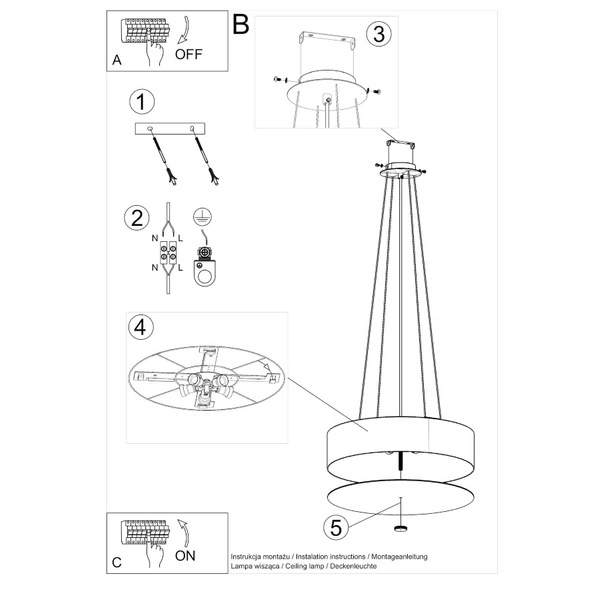 A
OFF

B

3

1

2

N L
N L

4

5

C
ON

Instrukcja montażu / Instalation instructions / Montageanleitung
Lampa wisząca / Ceiling lamp / Deckenleuchte