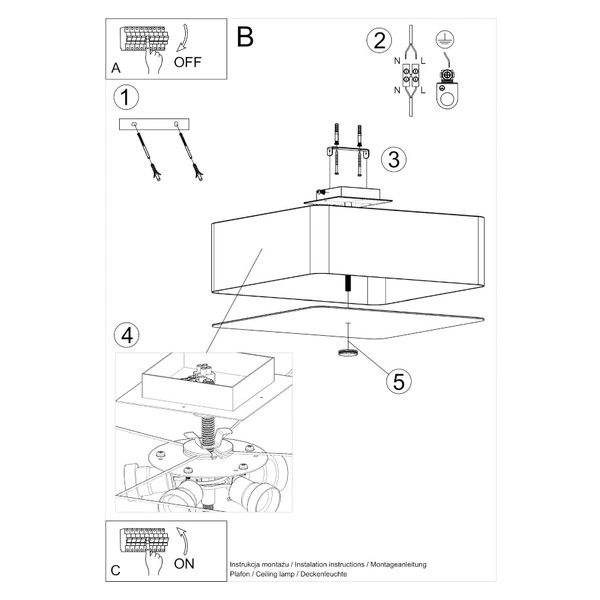 A
OFF
B
2
N
L
N
L
1
3
4
5
C
ON
Instrukcja montażu / Instalation instructions / Montageanleitung
Plafon / Ceiling lamp / Deckenleuchte