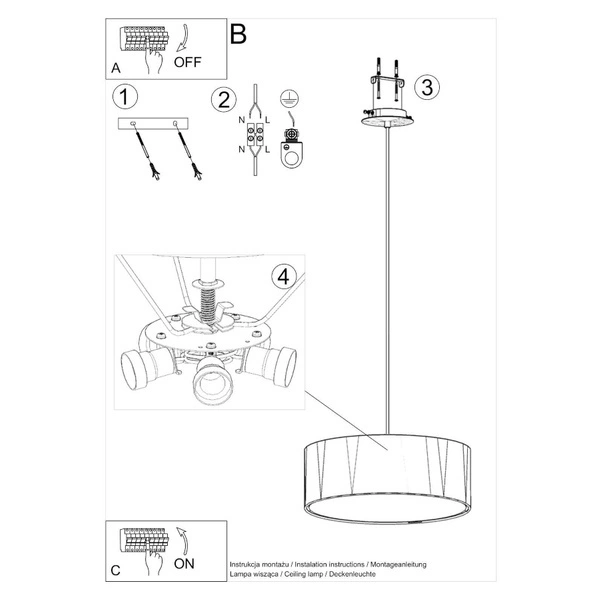 A
OFF
B
1
2
N L
N L
3
4
C
ON
Instrukcja montażu / Instalation instructions / Montageanleitung
Lampa wisząca / Ceiling lamp / Deckenleuchte